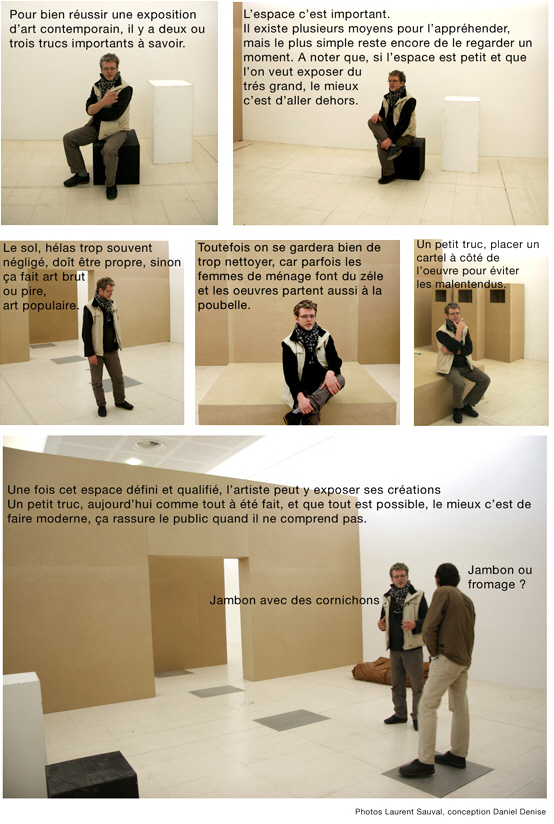 Pour bien réussir une exposition d'art contemporain, il y a deux ou trois trucs importants à savoir.

L'espace c'est important.
Il existe plusieurs moyens pour l'appréhender, mais le plus simple reste encore de le regarder un moment. A noter que, si l'espace est petit et que l'on veut exposer du trés grand, le mieux c'est d'aller dehors.

Le sol, hélas trop souvent négligé, doît être propre, sinon ça fait art brut ou pire, art populaire.

Toutefois on se gardera bien de trop nettoyer, car parfois les femmes de ménage font du zéle et les oeuvres partent aussi à la poubelle.

Un petit truc, placer un cartel à côté de l'oeuvre pour éviter les malentendus.

Une fois cet espace défini et qualifié, l'artiste peut y exposer ses créations
Un petit truc, aujourd'hui comme tout à été fait, et que tout est possible, le mieux c'est de faire moderne, ça rassure le public quand il ne comprend pas.

Jambon ou fromage ?

Jambon avec des cornichons

Photos Laurent Sauval, conception Daniel Denise